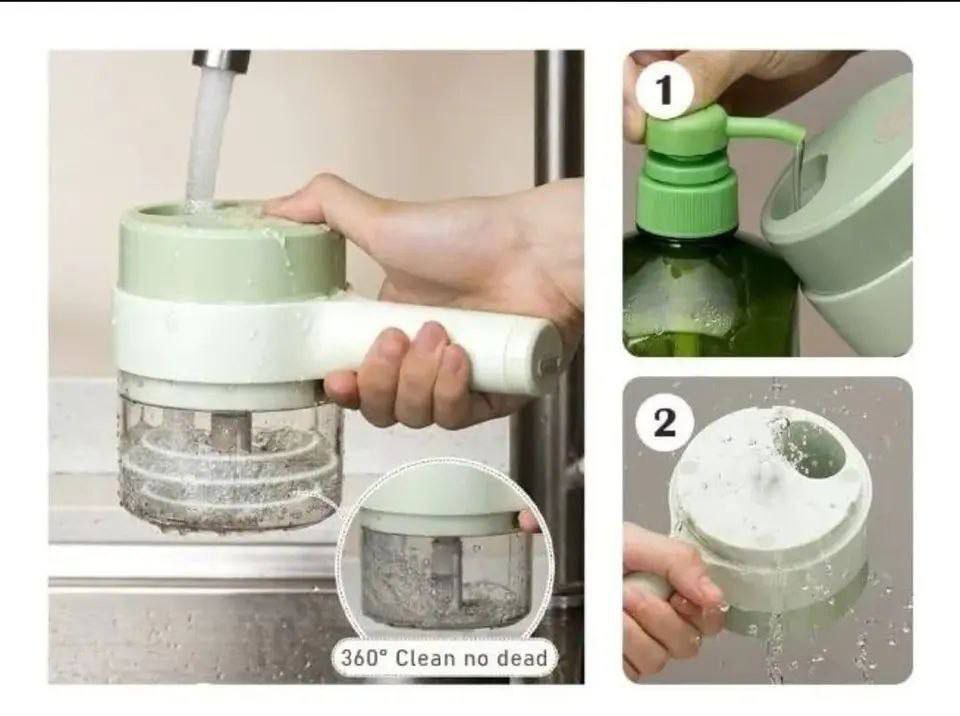 360° Clean no dead

1

2